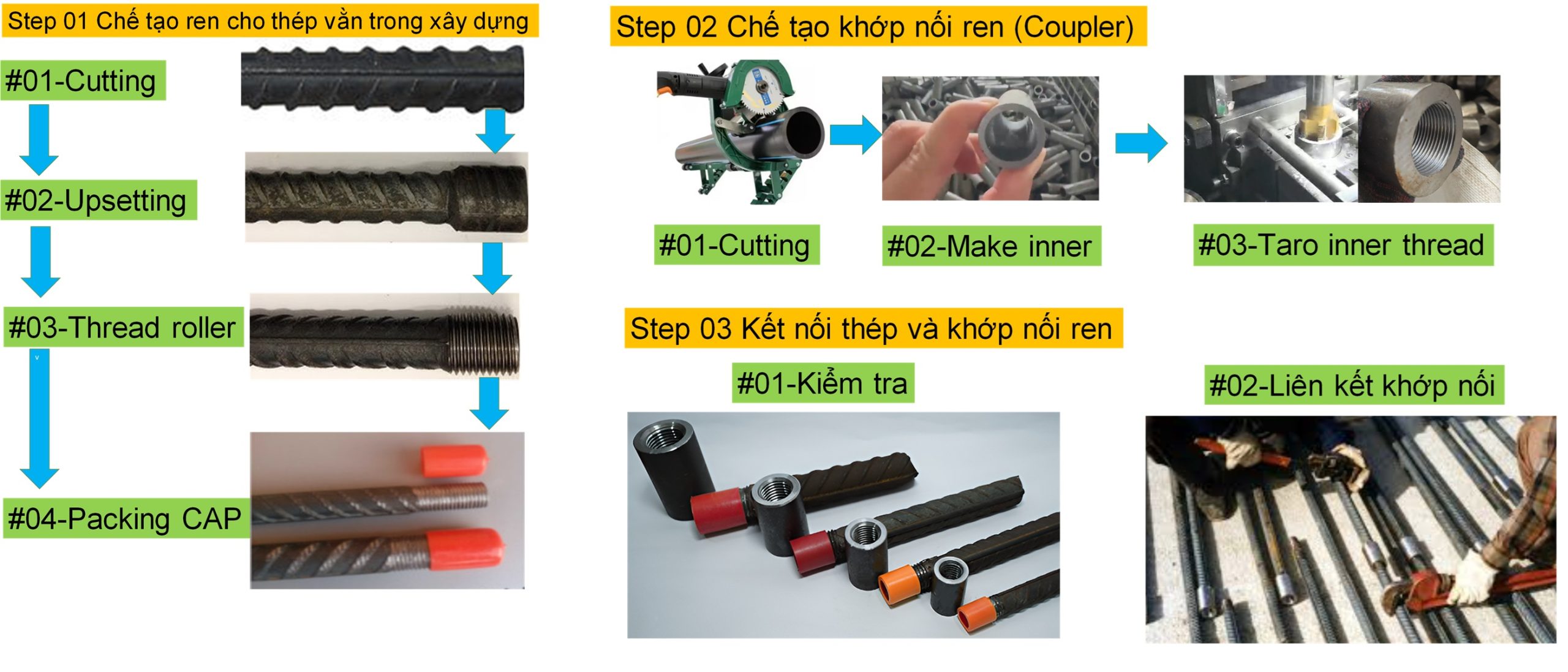 Step 01 Chế tạo ren cho thép vằn trong xây dựng

#01-Cutting

#02-Upsetting

#03-Thread roller

#04-Packing CAP

Step 02 Chế tạo khớp nối ren (Coupler)

#01-Cutting

#02-Make inner

#03-Taro inner thread

Step 03 Kết nối thép và khớp nối ren

#01-Kiểm tra

#02-Liên kết khớp nối